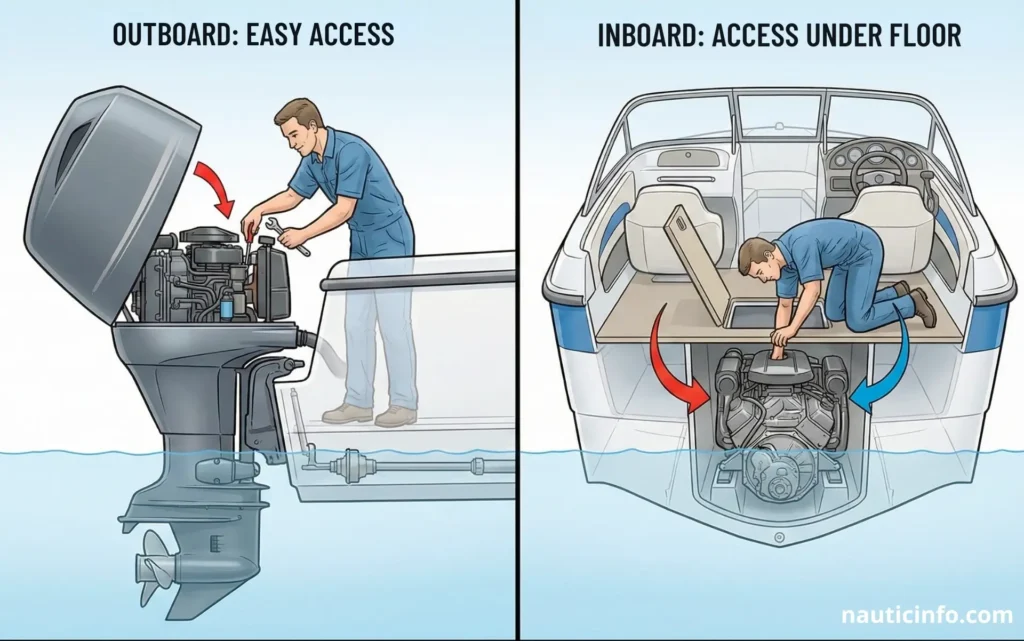 OUTBOARD: EASY ACCESS

INBOARD: ACCESS UNDER FLOOR

nauticinfo.com